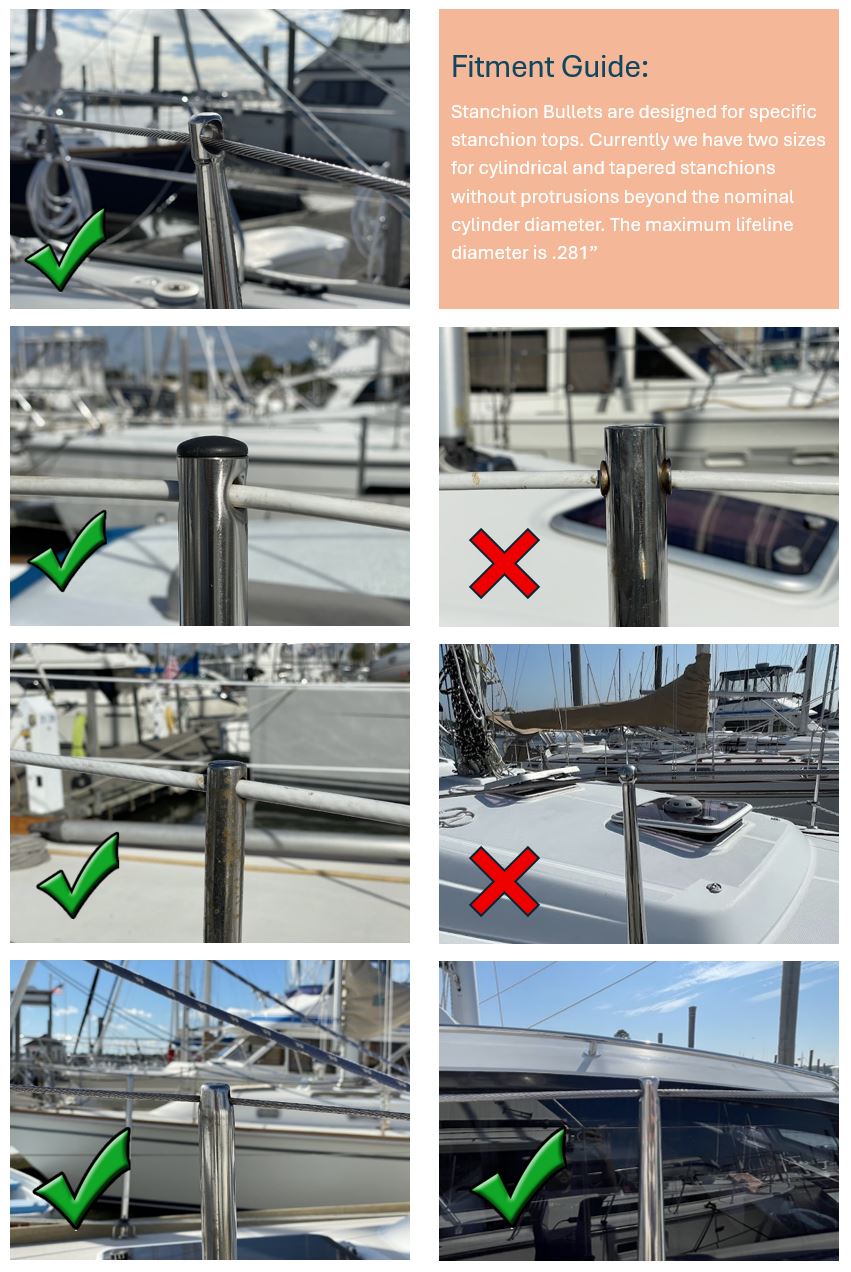 Fitment Guide:

Stanchion Bullets are designed for specific stanchion tops. Currently we have two sizes for cylindrical and tapered stanchions without protrusions beyond the nominal cylinder diameter. The maximum lifeline diameter is .281”